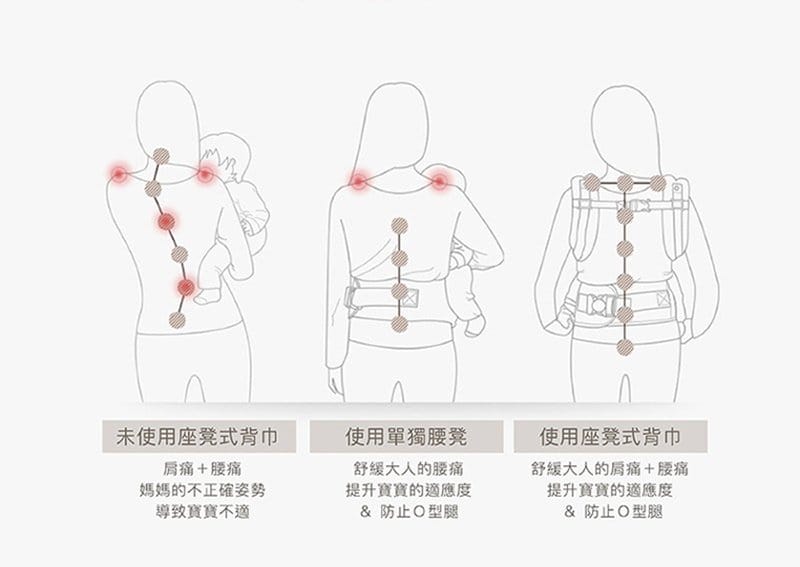 未使用座凳式背巾

肩痛＋腰痛
媽媽的不正確姿勢
導致寶寶不適

使用單獨腰凳

舒緩大人的腰痛
提升寶寶的適應度
& 防止O型腿

使用座凳式背巾

舒緩大人的肩痛＋腰痛
提升寶寶的適應度
& 防止O型腿